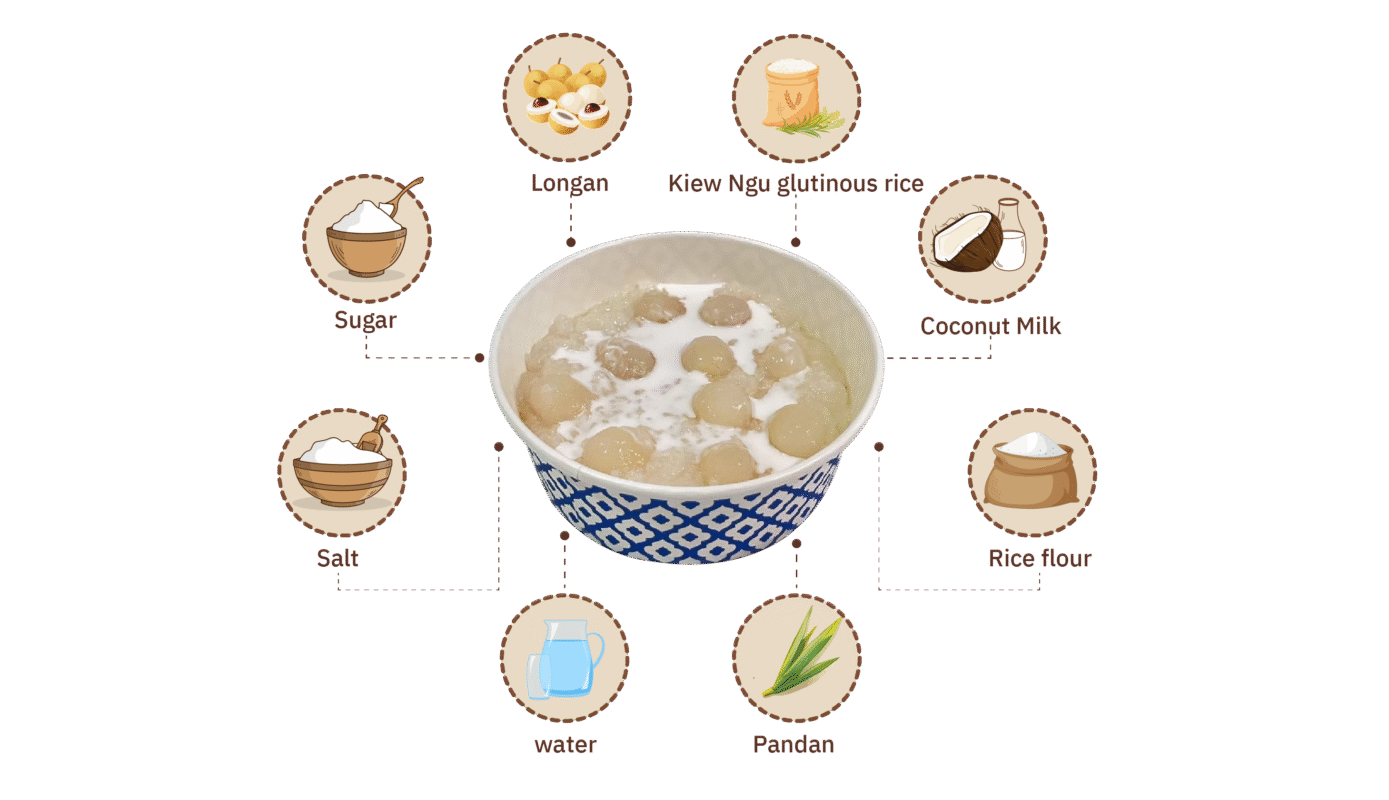 Longan

Kiew Ngu glutinous rice

Sugar

Coconut Milk

Salt

Rice flour

water

Pandan